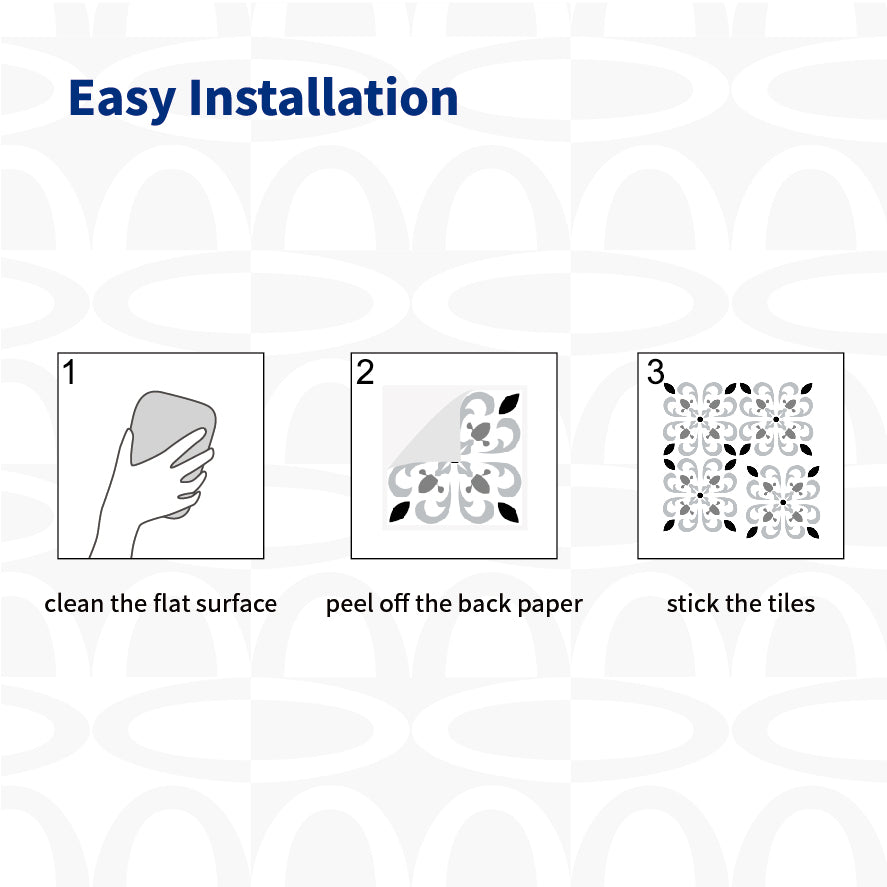 Easy Installation

1

clean the flat surface

2

peel off the back paper

3

stick the tiles