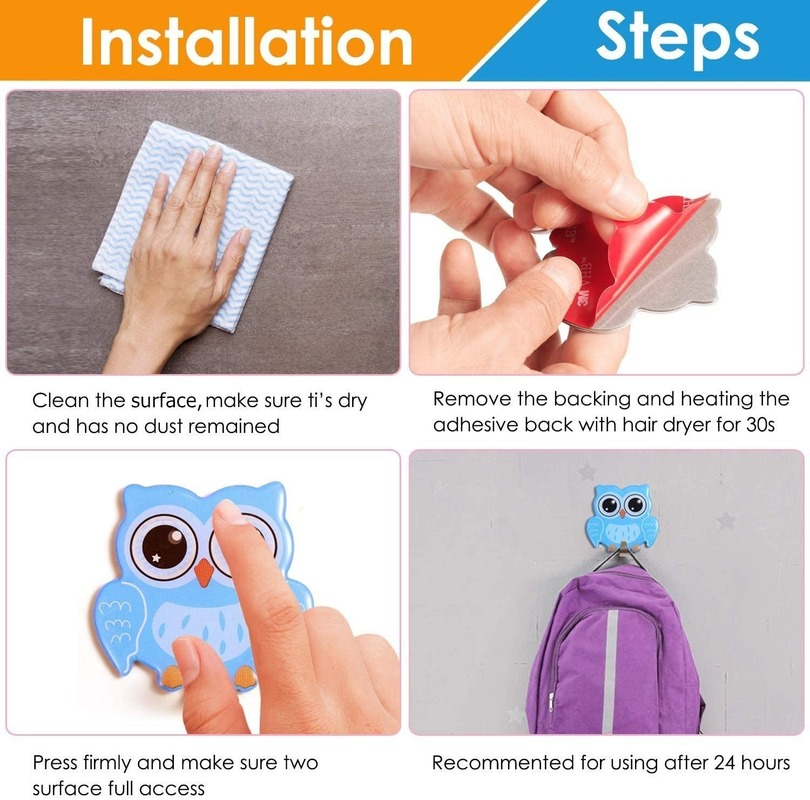 Installation Steps

3M VHB

Clean the surface, make sure ti's dry and has no dust remained

Remove the backing and heating the adhesive back with hair dryer for 30s

Press firmly and make sure two surface full access

Recommented for using after 24 hours