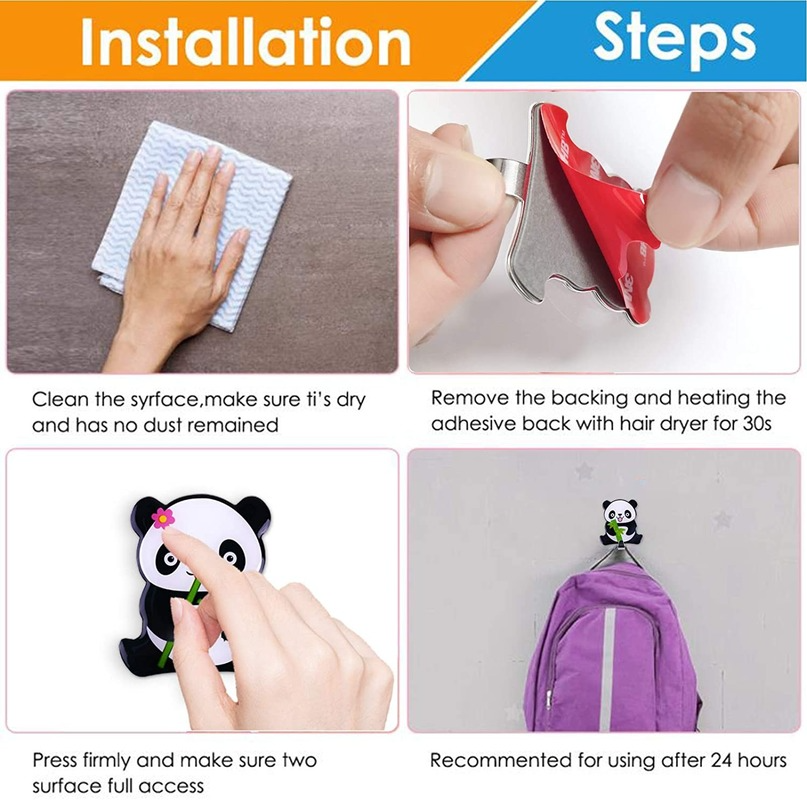 Installation Steps

Clean the syrface,make sure ti's dry and has no dust remained

Remove the backing and heating the adhesive back with hair dryer for 30s

Press firmly and make sure two surface full access

Recommented for using after 24 hours