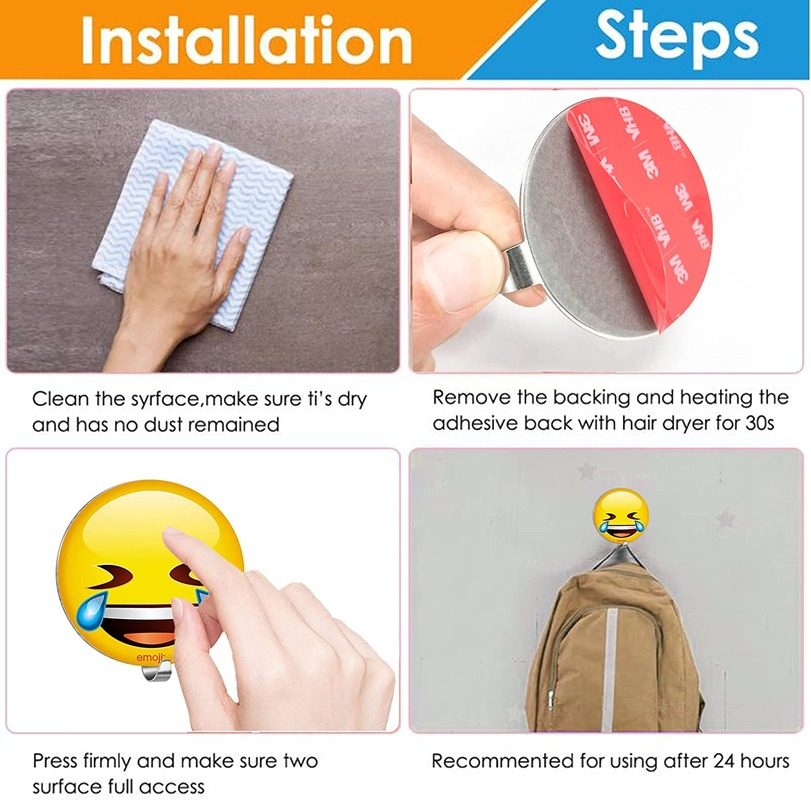 Installation Steps

3M VHB

Clean the syrface,make sure ti's dry and has no dust remained

Remove the backing and heating the adhesive back with hair dryer for 30s

emoji

Press firmly and make sure two surface full access

Recommented for using after 24 hours